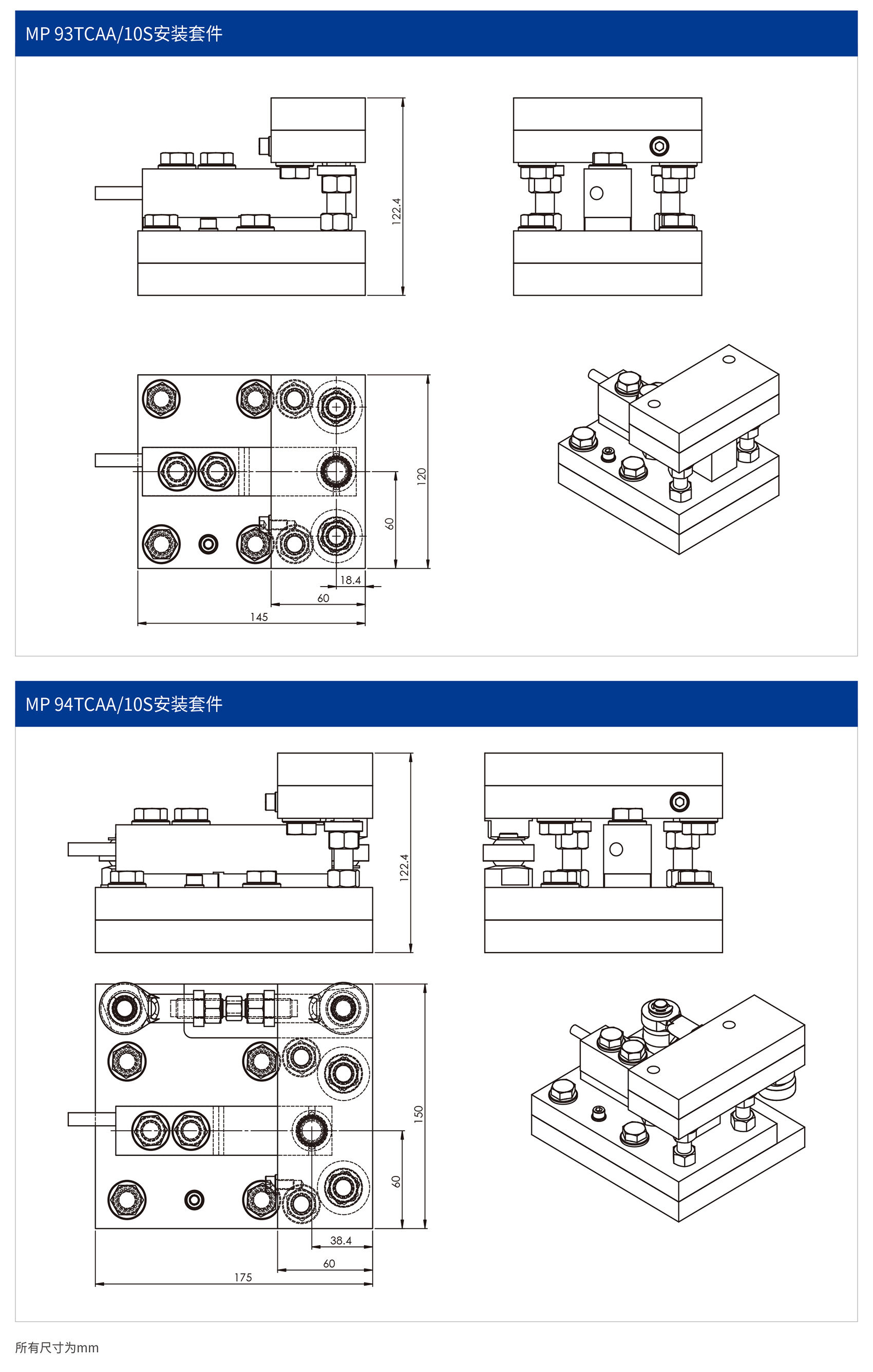 MP 93TCAA/10S安装套件

122.4

120

60

18.4

60

145

MP 94TCAA/10S安装套件

122.4

150

60

38.4

60

175

所有尺寸为mm