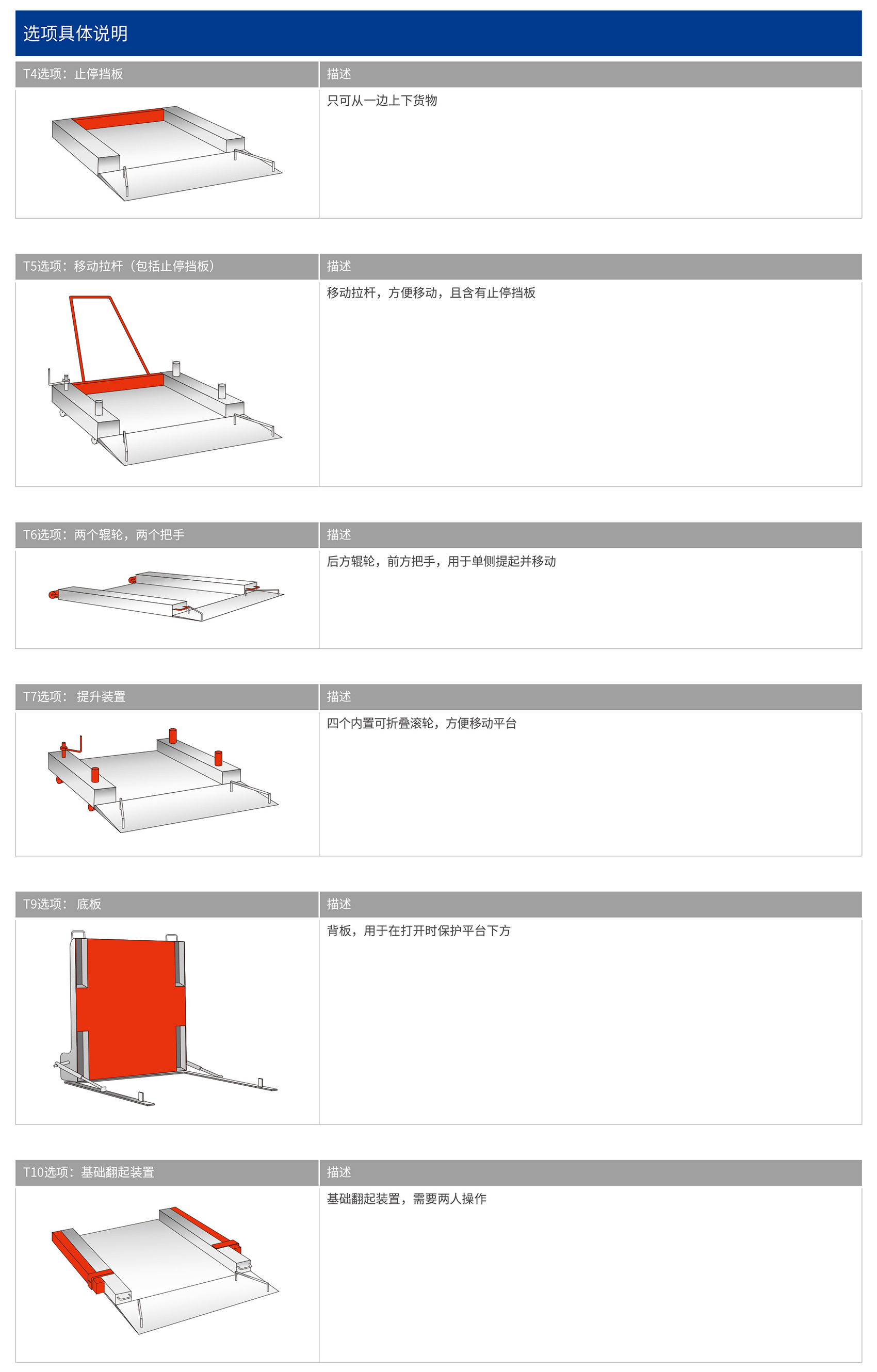 选项具体说明

| T4选项：止停挡板 | 描述 |
|---|---|
| | 只可从一边上下货物 |

| T5选项：移动拉杆（包括止停挡板） | 描述 |
|---|---|
| | 移动拉杆，方便移动，且含有止停挡板 |

| T6选项：两个辊轮，两个把手 | 描述 |
|---|---|
| | 后方辊轮，前方把手，用于单侧提起并移动 |

| T7选项： 提升装置 | 描述 |
|---|---|
| | 四个内置可折叠滚轮，方便移动平台 |

| T9选项： 底板 | 描述 |
|---|---|
| | 背板，用于在打开时保护平台下方 |

| T10选项：基础翻起装置 | 描述 |
|---|---|
| | 基础翻起装置，需要两人操作 |